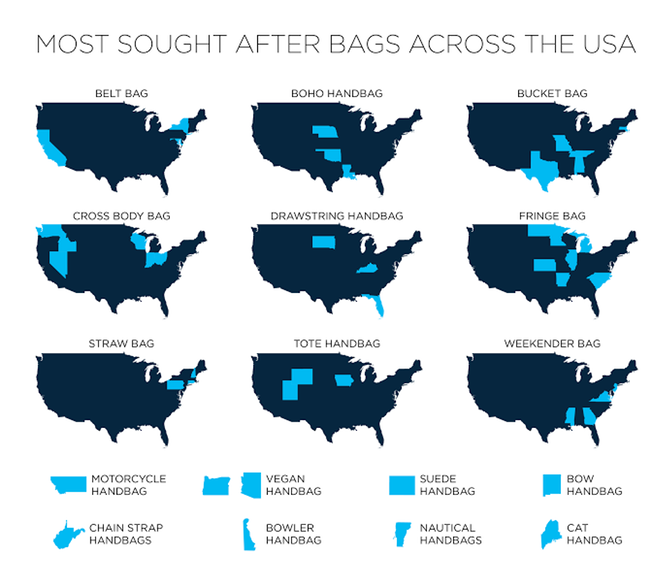 MOST SOUGHT AFTER BAGS ACROSS THE USA

BELT BAG

BOHO HANDBAG

BUCKET BAG

CROSS BODY BAG

DRAWSTRING HANDBAG

FRINGE BAG

STRAW BAG

TOTE HANDBAG

WEEKENDER BAG

MOTORCYCLE HANDBAG

VEGAN HANDBAG

SUEDE HANDBAG

BOW HANDBAG

CHAIN STRAP HANDBAGS

BOWLER HANDBAG

NAUTICAL HANDBAGS

CAT HANDBAG